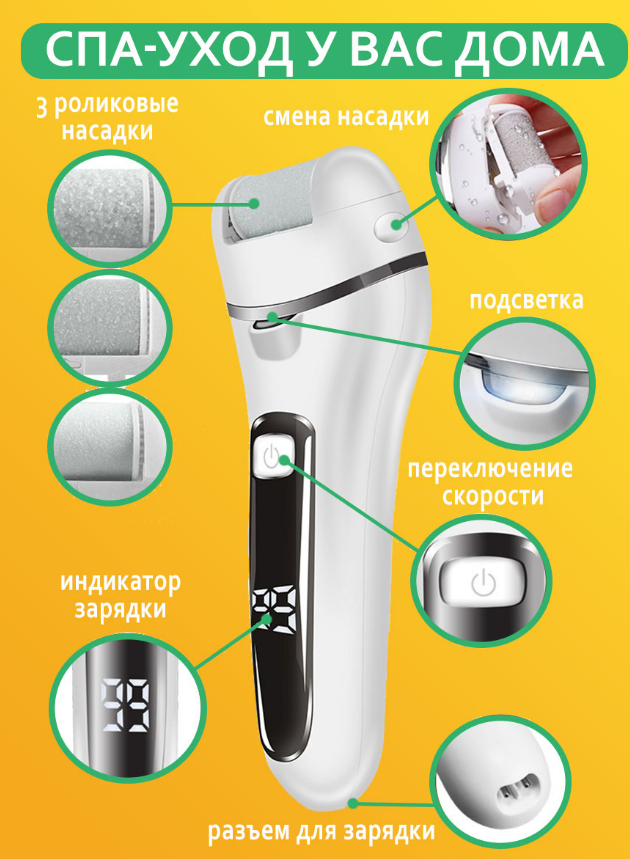 СПА-УХОД У ВАС ДОМА

3 роликовые насадки

смена насадки

подсветка

переключение скорости

индикатор зарядки

99

99

разъем для зарядки