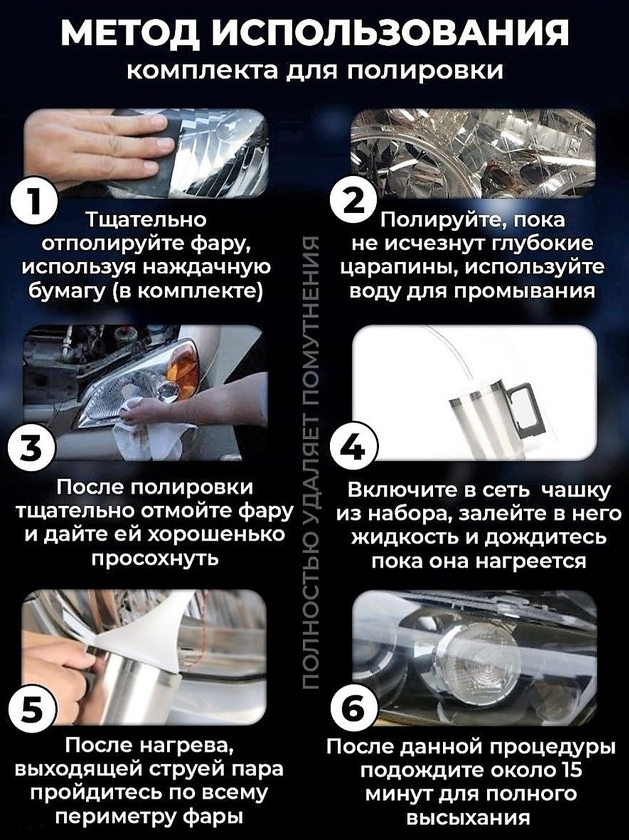 МЕТОД ИСПОЛЬЗОВАНИЯ
комплекта для полировки

1
Тщательно отполируйте фару, используя наждачную бумагу (в комплекте)

2
Полируйте, пока не исчезнут глубокие царапины, используйте воду для промывания

ПОЛНОСТЬЮ УДАЛЯЕТ ПОМУТНЕНИЯ

3
После полировки тщательно отмойте фару и дайте ей хорошенько просохнуть

4
Включите в сеть чашку из набора, залейте в него жидкость и дождитесь пока она нагреется

5
После нагрева, выходящей струей пара пройдитесь по всему периметру фары

6
После данной процедуры подождите около 15 минут для полного высыхания